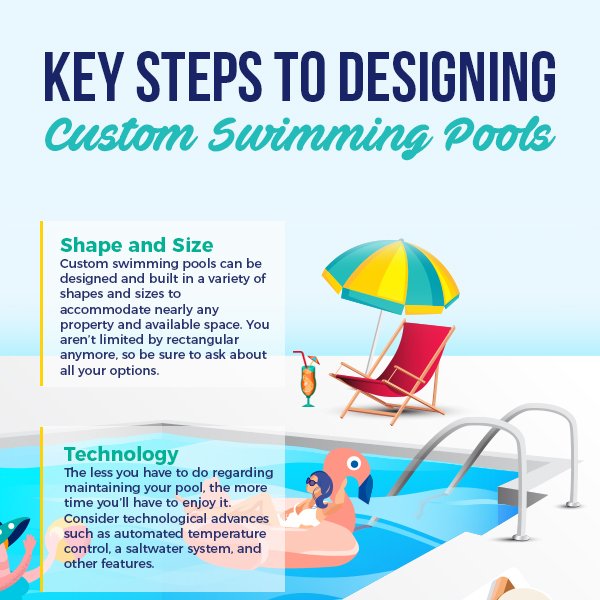 KEY STEPS TO DESIGNING
Custom Swimming Pools

Shape and Size
Custom swimming pools can be designed and built in a variety of shapes and sizes to accommodate nearly any property and available space. You aren't limited by rectangular anymore, so be sure to ask about all your options.

Technology
The less you have to do regarding maintaining your pool, the more time you'll have to enjoy it. Consider technological advances such as automated temperature control, a saltwater system, and other features.